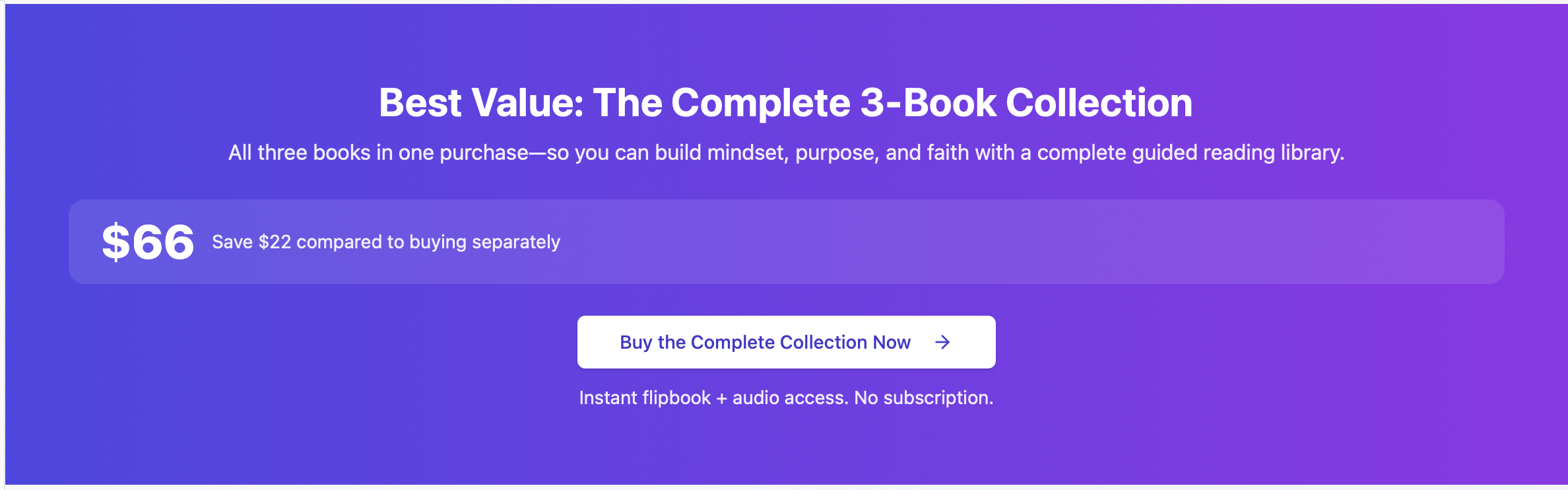 Best Value: The Complete 3-Book Collection

All three books in one purchase—so you can build mindset, purpose, and faith with a complete guided reading library.

\$66 Save \$22 compared to buying separately

Buy the Complete Collection Now →

Instant flipbook + audio access. No subscription.